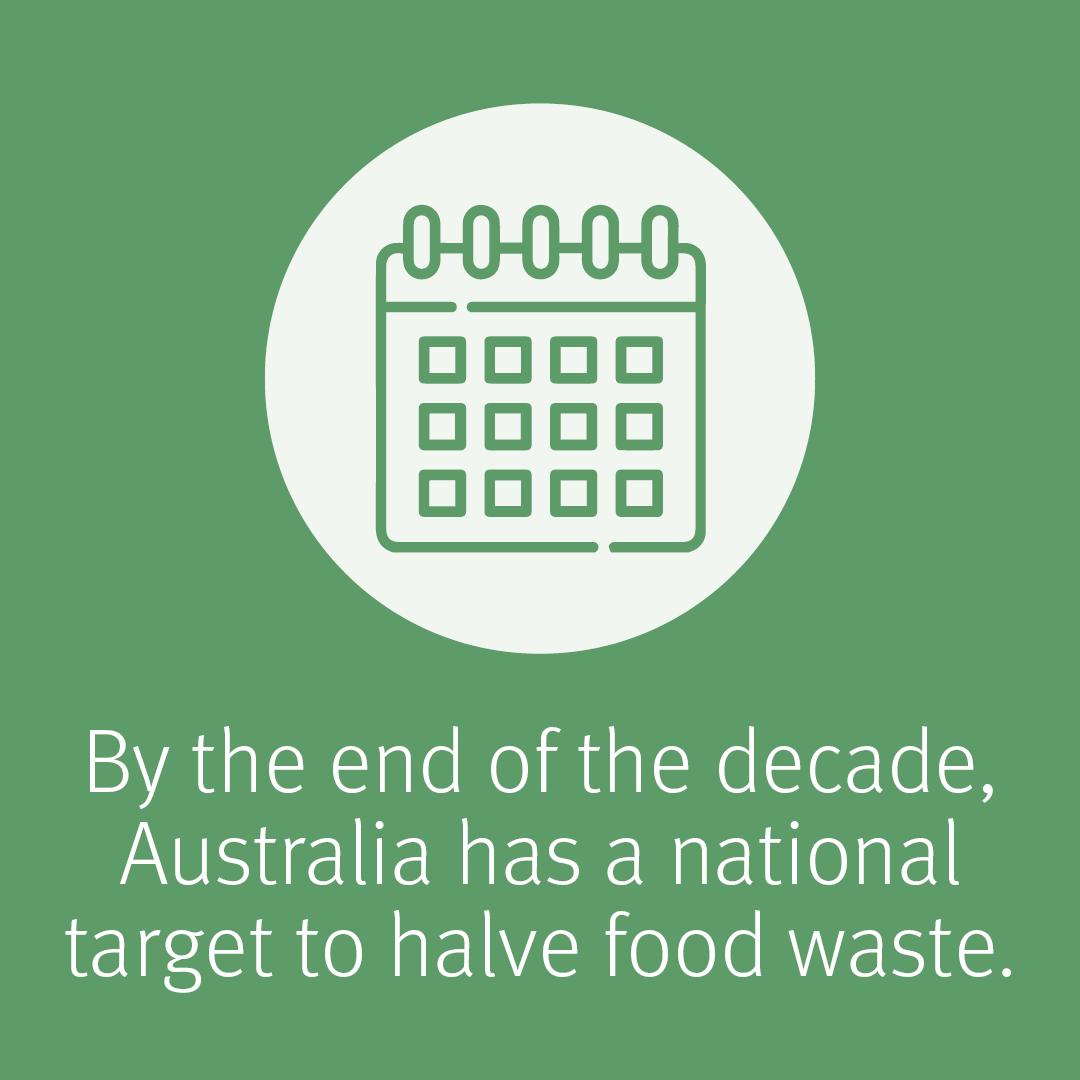 By the end of the decade, Australia has a national target to halve food waste.