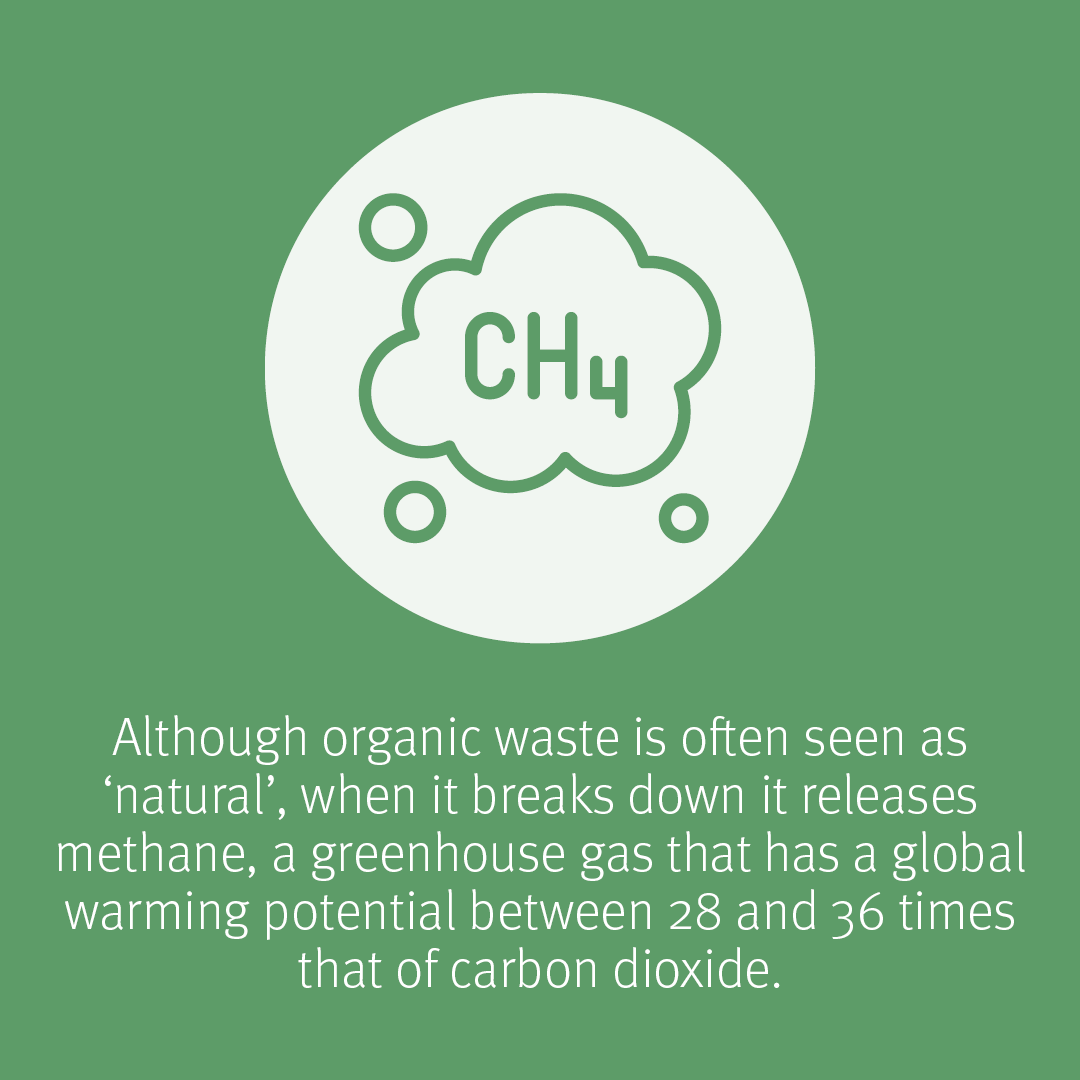 $CH_4$

Although organic waste is often seen as ‘natural’, when it breaks down it releases methane, a greenhouse gas that has a global warming potential between 28 and 36 times that of carbon dioxide.