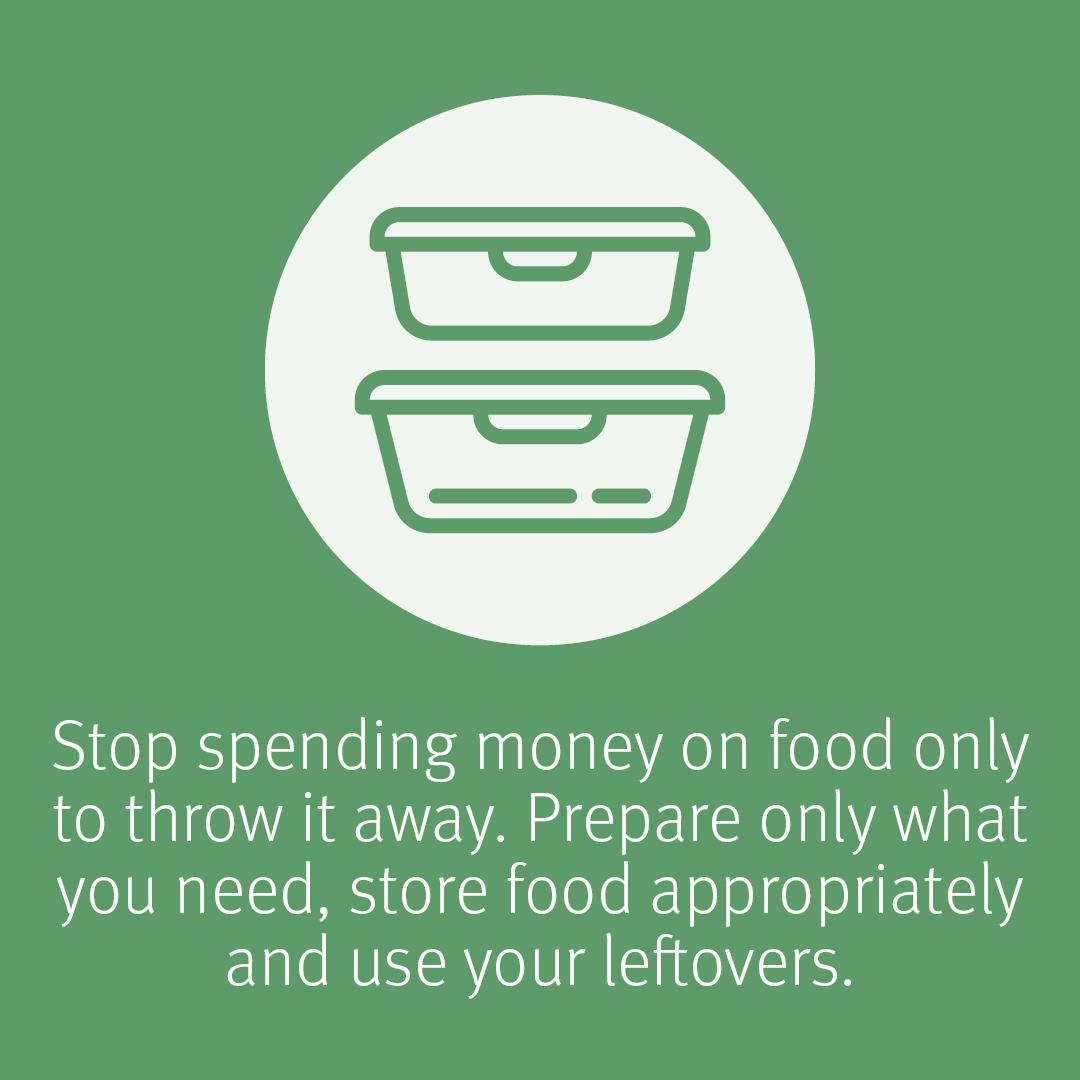 Stop spending money on food only to throw it away. Prepare only what you need, store food appropriately and use your leftovers.