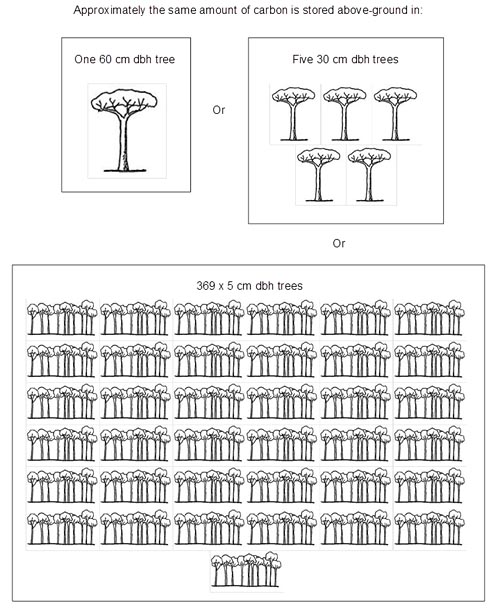 Approximately the same amount of carbon is stored above-ground in:

One 60 cm dbh tree

Or

Five 30 cm dbh trees

Or

369 x 5 cm dbh trees