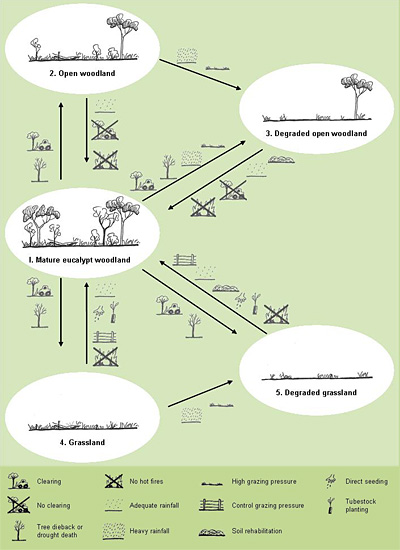 2. Open woodland

3. Degraded open woodland

1. Mature eucalypt woodland

5. Degraded grassland

4. Grassland

Clearing

No clearing

Tree dieback or drought death

No hot fires

Adequate rainfall

Heavy rainfall

High grazing pressure

Control grazing pressure

Soil rehabilitation

Direct seeding

Tubestock planting