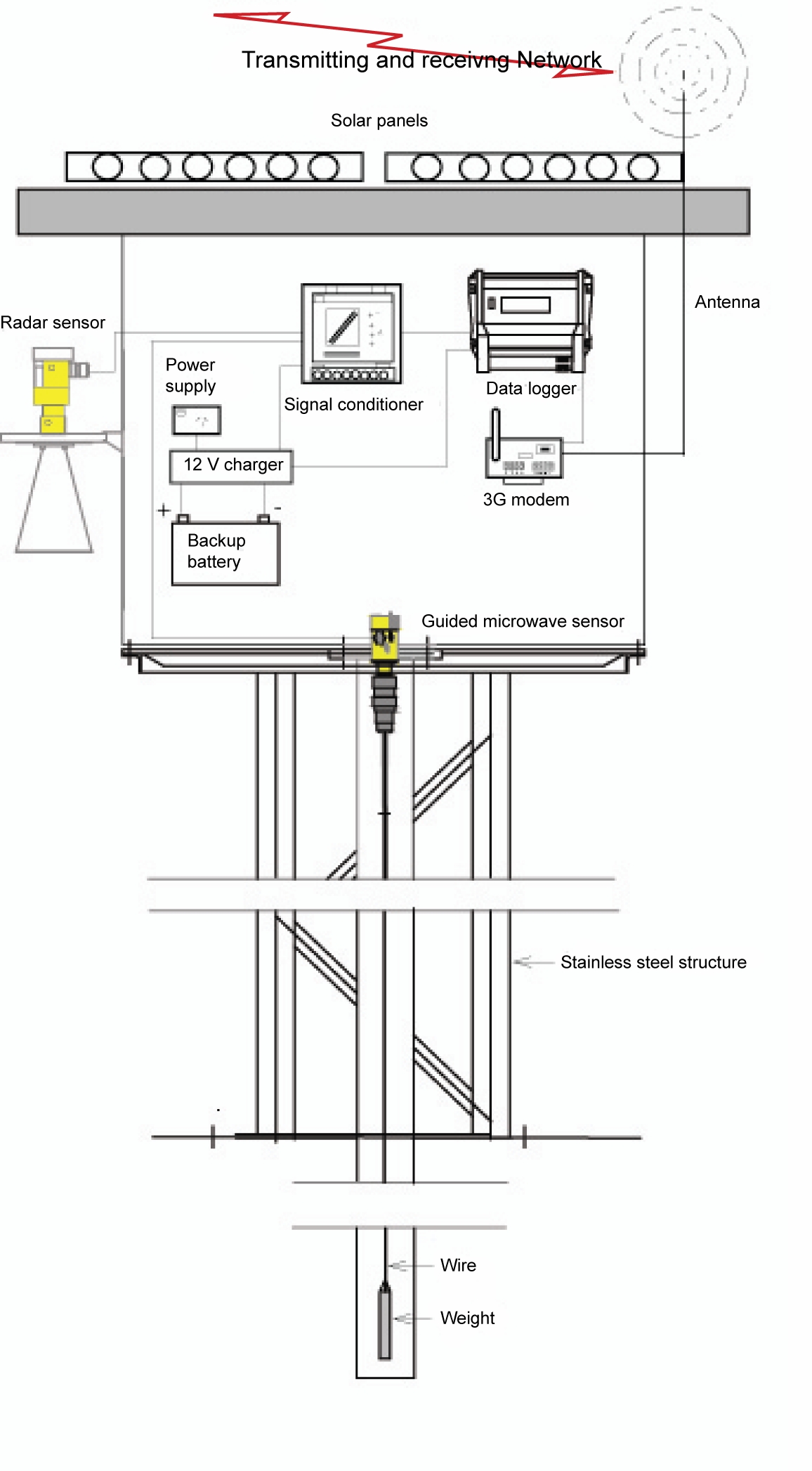 Transmitting and receivng Network

Solar panels

Antenna

Radar sensor

Power supply

Signal conditioner

Data logger

12 V charger

3G modem

+

-

Backup battery

Guided microwave sensor

Stainless steel structure

Wire

Weight